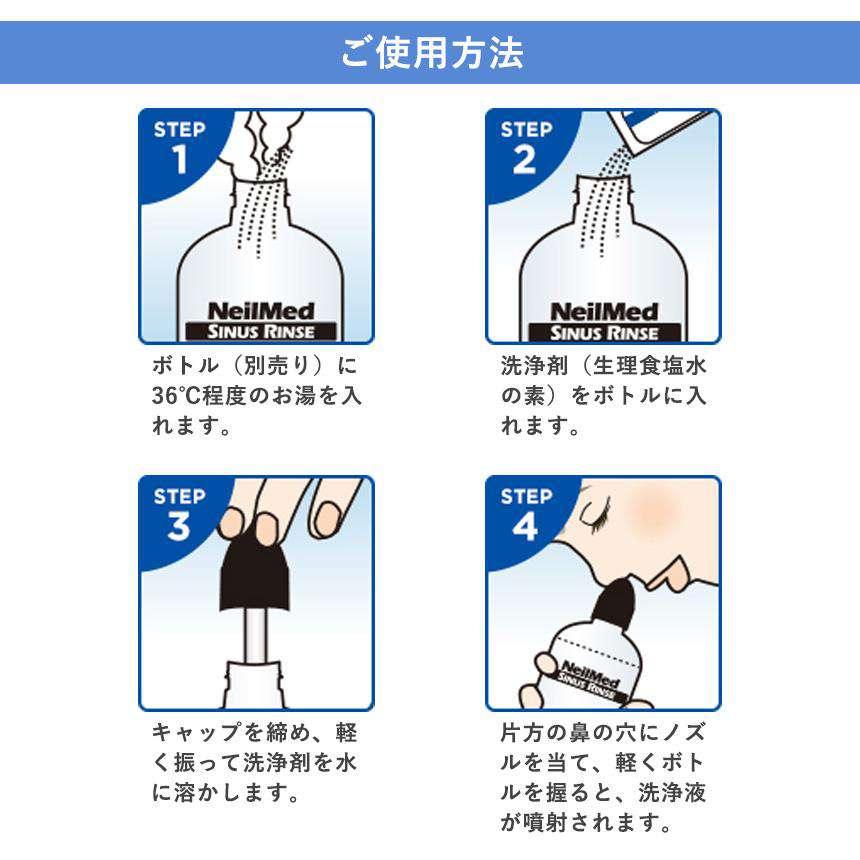 ご使用方法

STEP 1

NeilMed
SINUS RINSE

ボトル（別売り）に36℃程度のお湯を入れます。

STEP 2

NeilMed
SINUS RINSE

洗浄剤（生理食塩水の素）をボトルに入れます。

STEP 3

キャップを締め、軽く振って洗浄剤を水に溶かします。

STEP 4

NeilMed
SINUS RINSE

片方の鼻の穴にノズルを当て、軽くボトルを握ると、洗浄液が噴射されます。