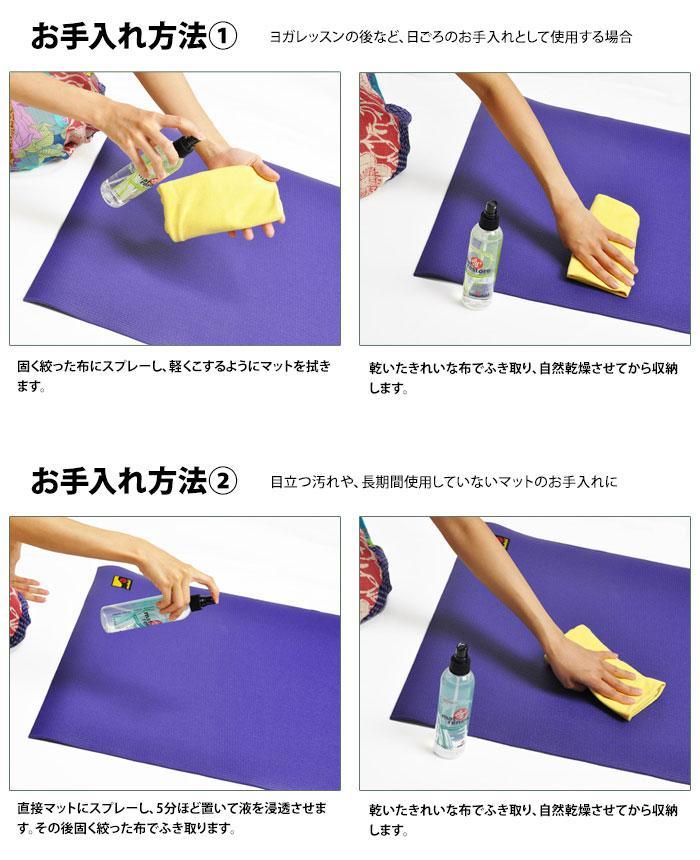 お手入れ方法①

ヨガレッスンの後など、日ごろのお手入れとして使用する場合

固く絞った布にスプレーし、軽くこするようにマットを拭きます。

乾いたきれいな布でふき取り、自然乾燥させてから収納します。

お手入れ方法②

目立つ汚れや、長期間使用していないマットのお手入れに

直接マットにスプレーし、5分ほど置いて液を浸透させます。その後固く絞った布でふき取ります。

乾いたきれいな布でふき取り、自然乾燥させてから収納します。